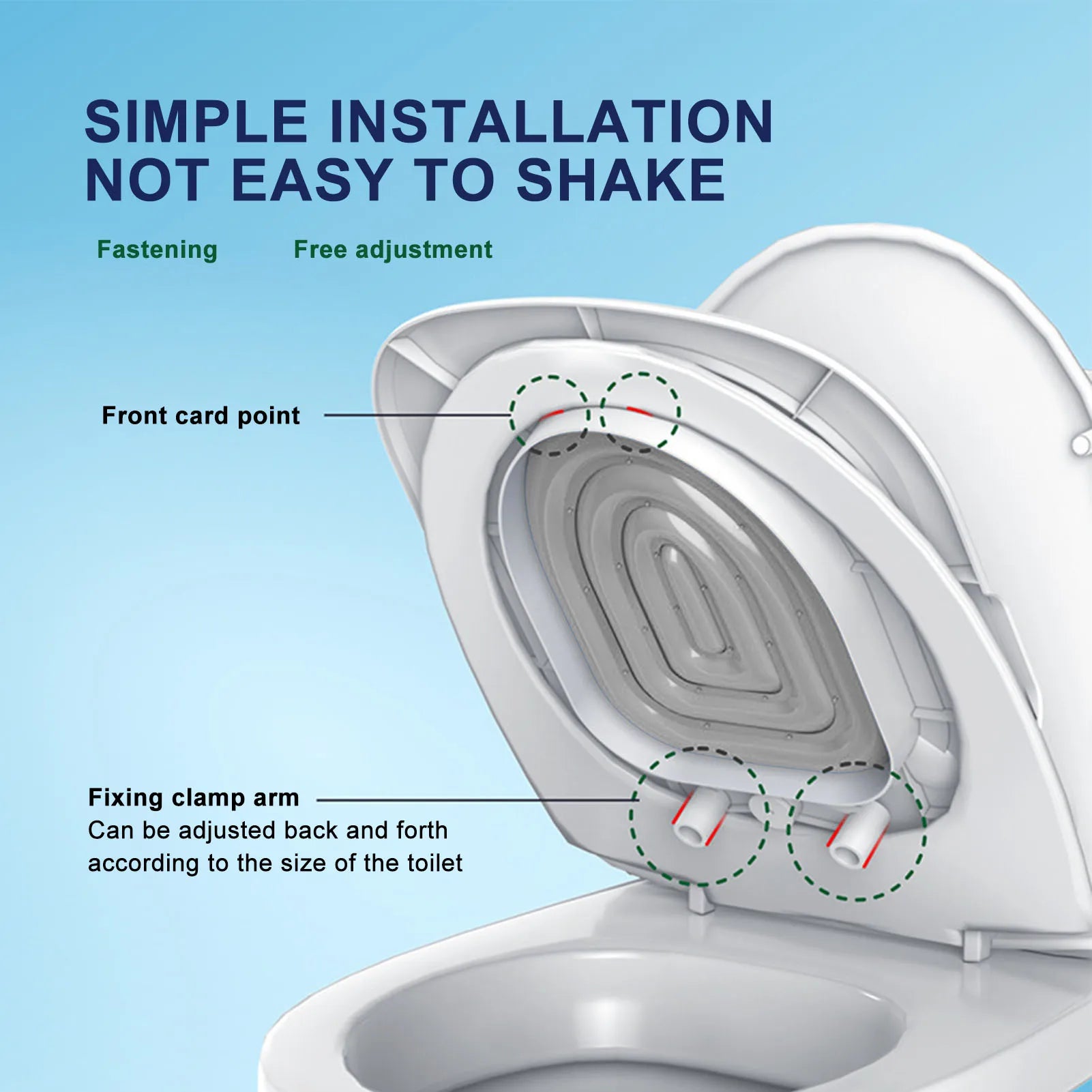 SIMPLE INSTALLATION
NOT EASY TO SHAKE

Fastening

Free adjustment

Front card point

Fixing clamp arm
Can be adjusted back and forth according to the size of the toilet