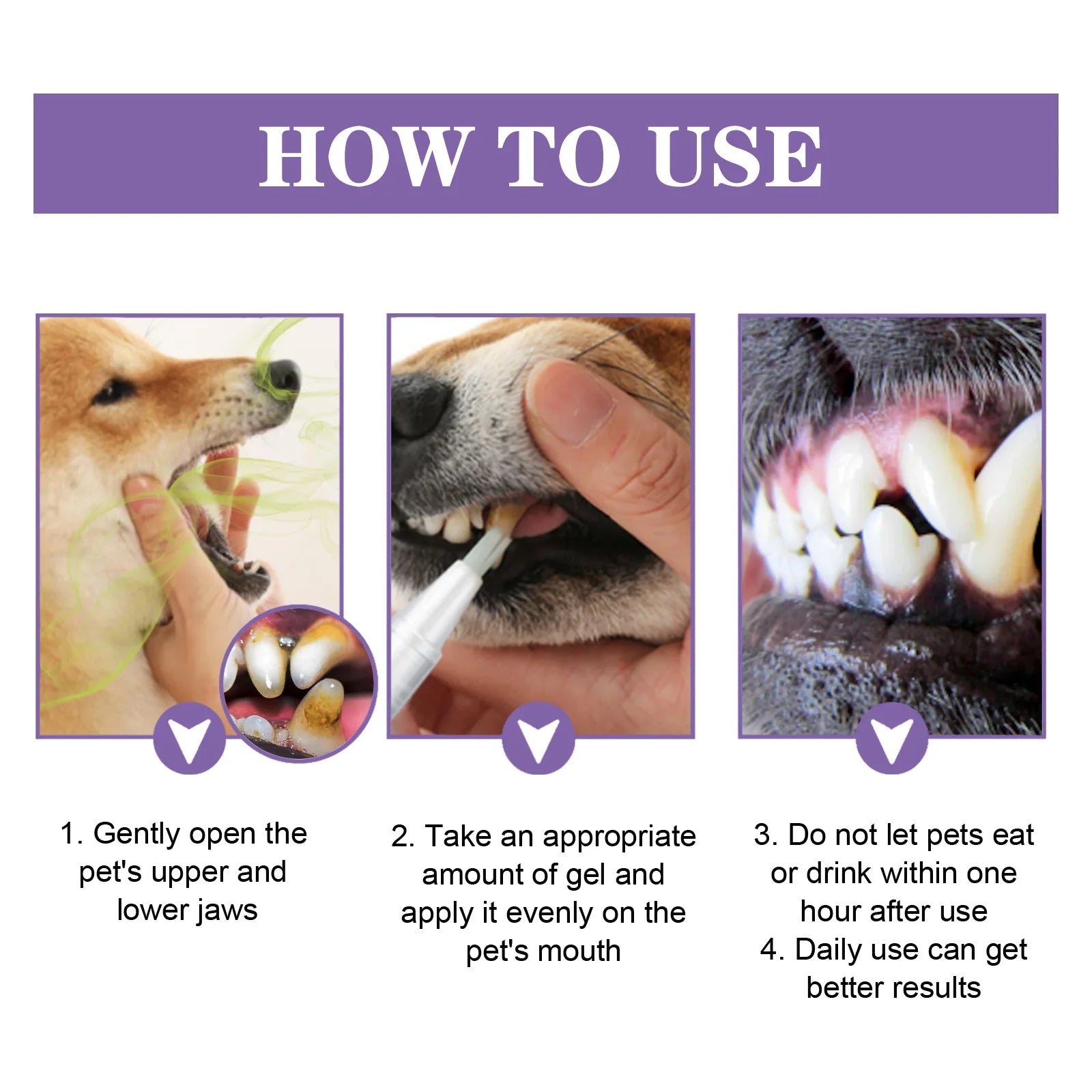 HOW TO USE

1. Gently open the pet's upper and lower jaws

2. Take an appropriate amount of gel and apply it evenly on the pet's mouth

3. Do not let pets eat or drink within one hour after use
4. Daily use can get better results