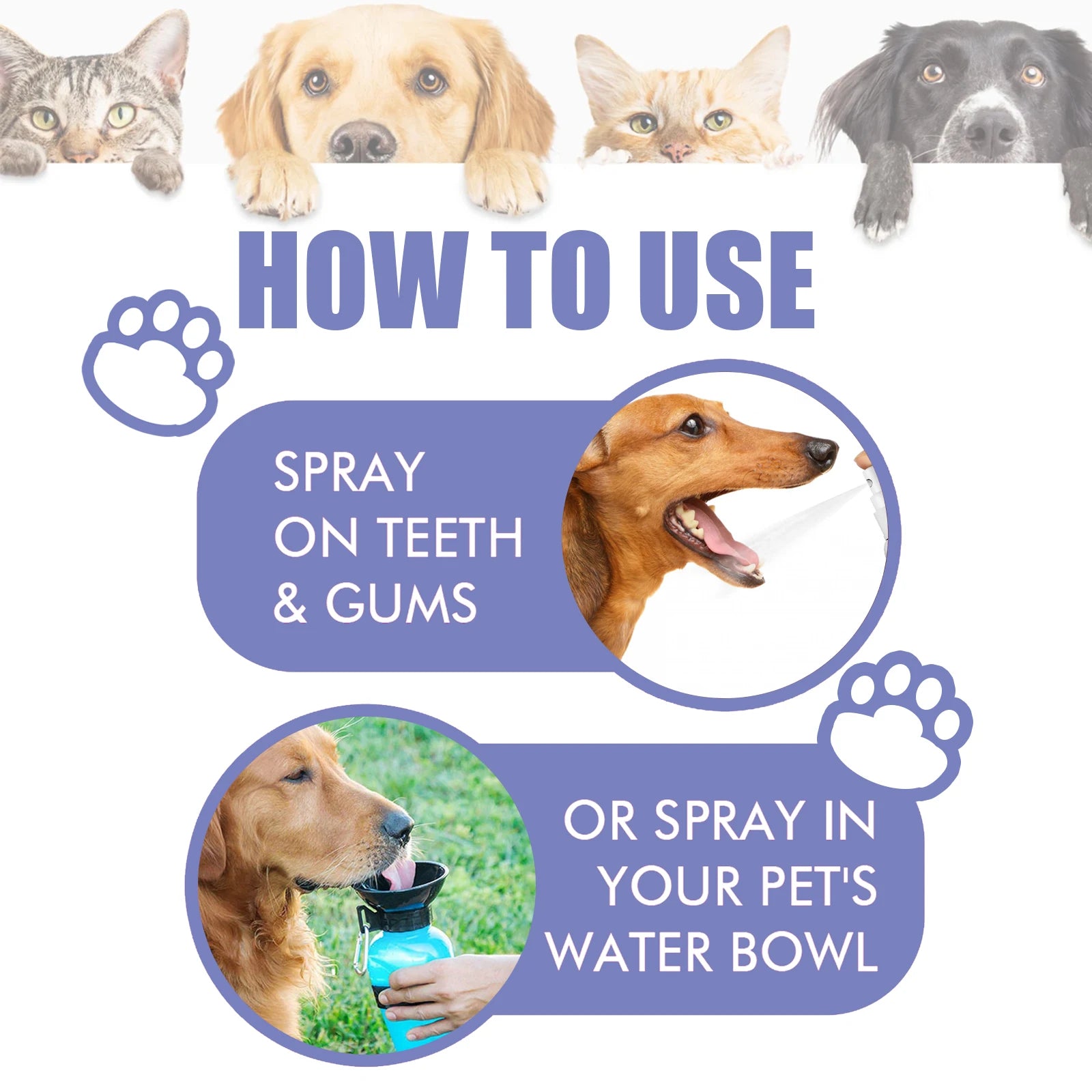 HOW TO USE

SPRAY ON TEETH & GUMS

OR SPRAY IN YOUR PET'S WATER BOWL